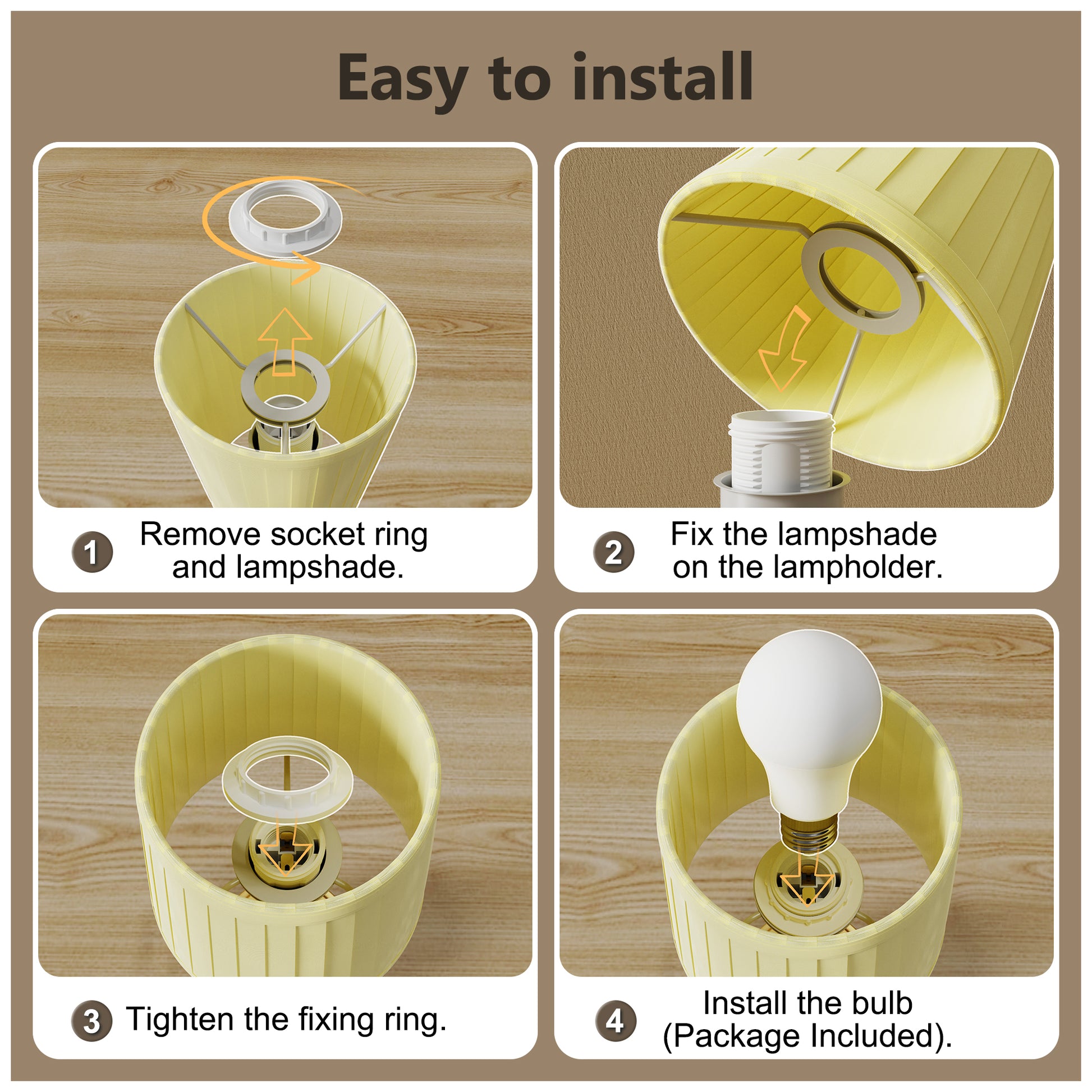 Easy to install

1 Remove socket ring and lampshade.

2 Fix the lampshade on the lampholder.

3 Tighten the fixing ring.

4 Install the bulb (Package Included).