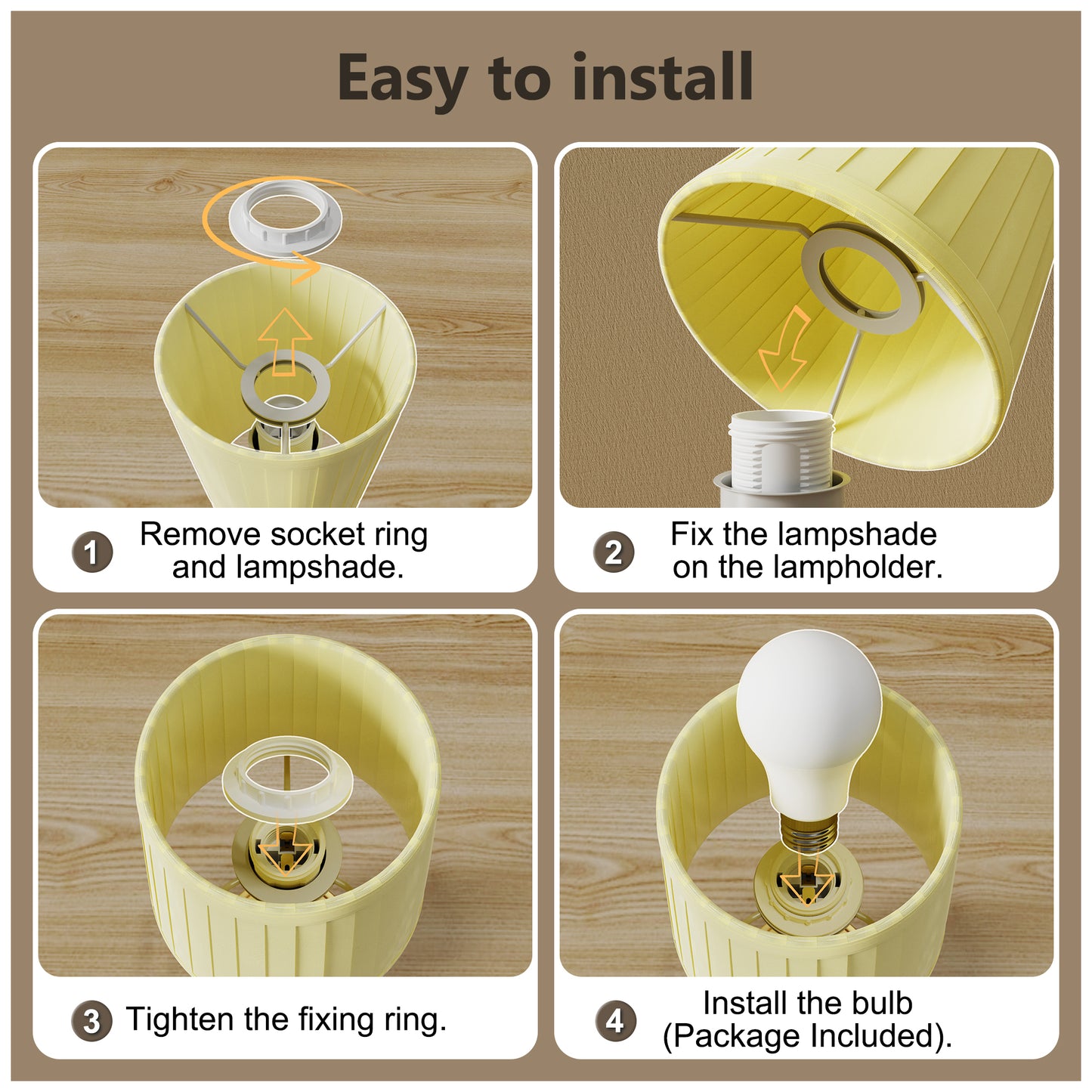 Easy to install

1 Remove socket ring and lampshade.

2 Fix the lampshade on the lampholder.

3 Tighten the fixing ring.

4 Install the bulb (Package Included).