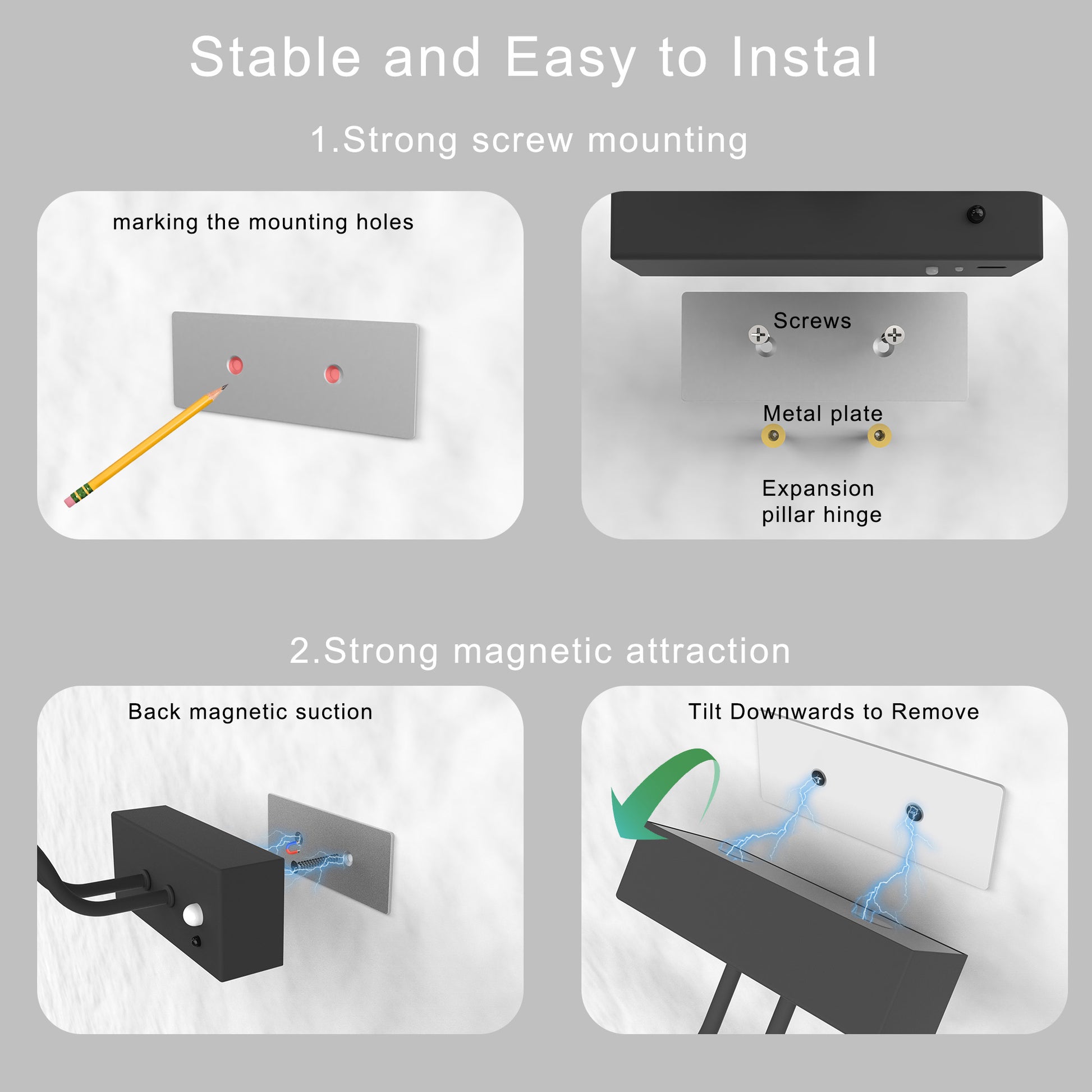 Stable and Easy to Instal

1.Strong screw mounting

marking the mounting holes

Screws

Metal plate

Expansion pillar hinge

2.Strong magnetic attraction

Back magnetic suction

Tilt Downwards to Remove