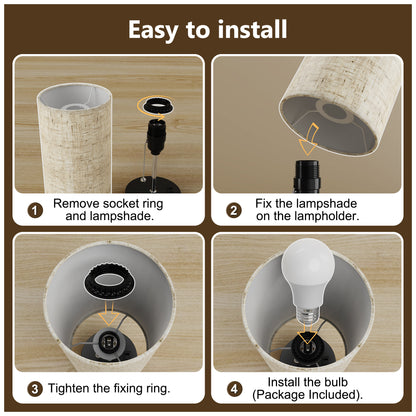 Easy to install

1 Remove socket ring and lampshade.

2 Fix the lampshade on the lampholder.

3 Tighten the fixing ring.

4 Install the bulb (Package Included).