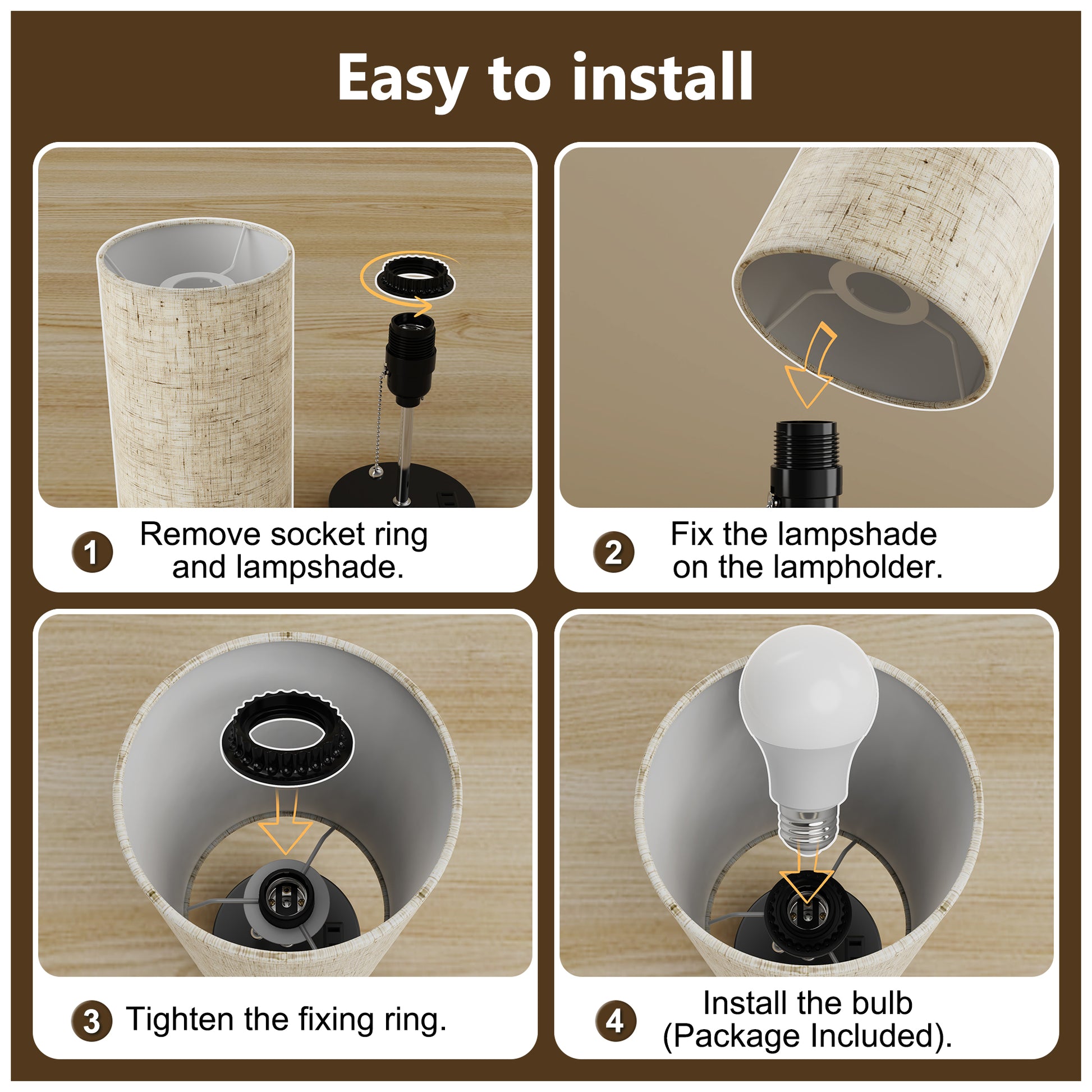 Easy to install

1 Remove socket ring and lampshade.

2 Fix the lampshade on the lampholder.

3 Tighten the fixing ring.

4 Install the bulb (Package Included).